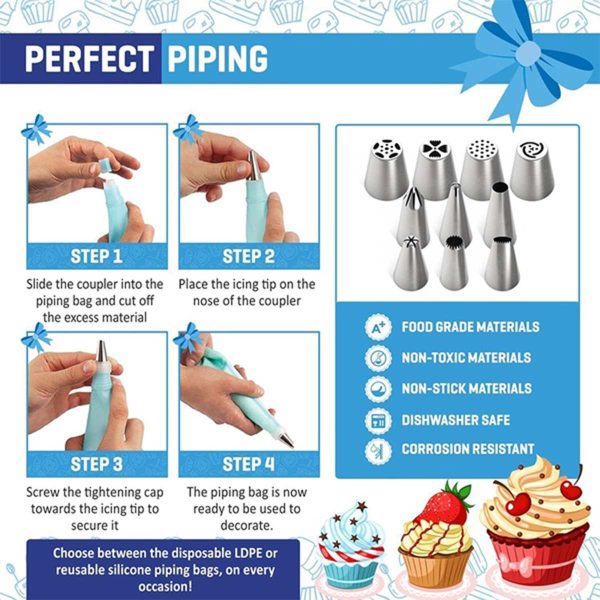 PERFECT PIPING

STEP 1

Slide the coupler into the piping bag and cut off the excess material

STEP 2

Place the icing tip on the nose of the coupler

STEP 3

Screw the tightening cap towards the icing tip to secure it

STEP 4

The piping bag is now ready to be used to decorate.

A+ FOOD GRADE MATERIALS

NON-TOXIC MATERIALS

NON-STICK MATERIALS

DISHWASHER SAFE

CORROSION RESISTANT

Choose between the disposable LDPE or reusable silicone piping bags, on every occasion!